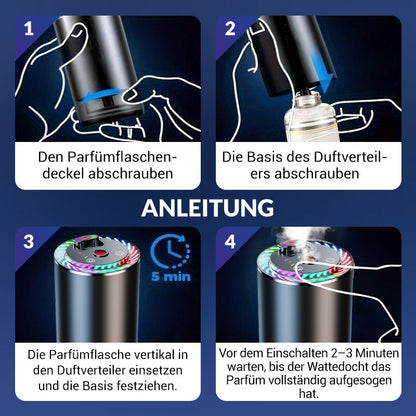 1

Den Parfümflaschendeckel abschrauben

2

Die Basis des Duftverteilers abschrauben

ANLEITUNG

3

5 min

Die Parfümflasche vertikal in den Duftverteiler einsetzen und die Basis festziehen.

4

Vor dem Einschalten 2–3 Minuten warten, bis der Wattedocht das Parfüm vollständig aufgesogen hat.