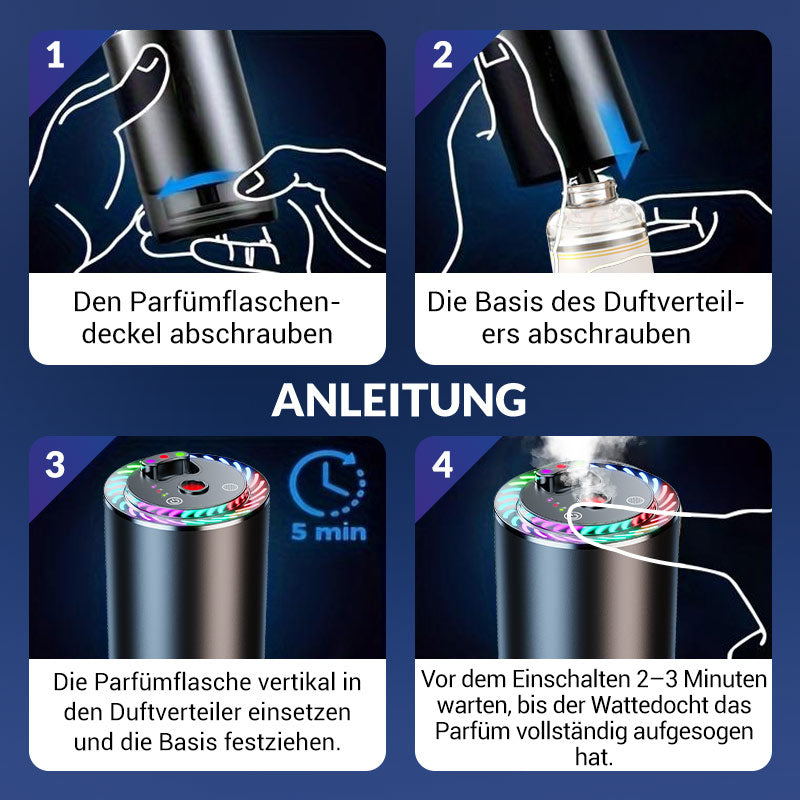 1

Den Parfümflaschendeckel abschrauben

2

Die Basis des Duftverteilers abschrauben

ANLEITUNG

3

5 min

Die Parfümflasche vertikal in den Duftverteiler einsetzen und die Basis festziehen.

4

Vor dem Einschalten 2–3 Minuten warten, bis der Wattedocht das Parfüm vollständig aufgesogen hat.